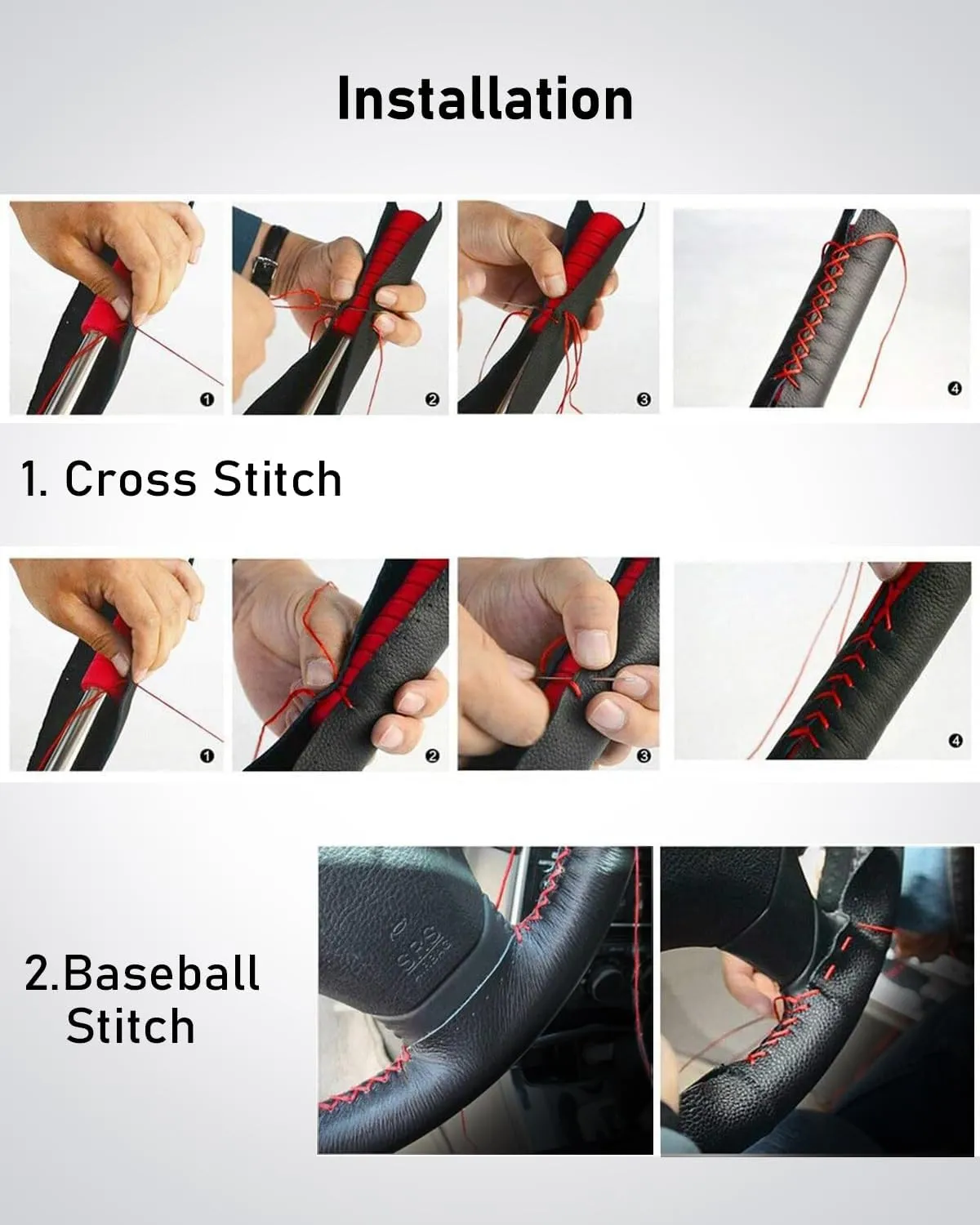 Installation

1 2 3 4

1. Cross Stitch

1 2 3 4

2.Baseball Stitch

SRS