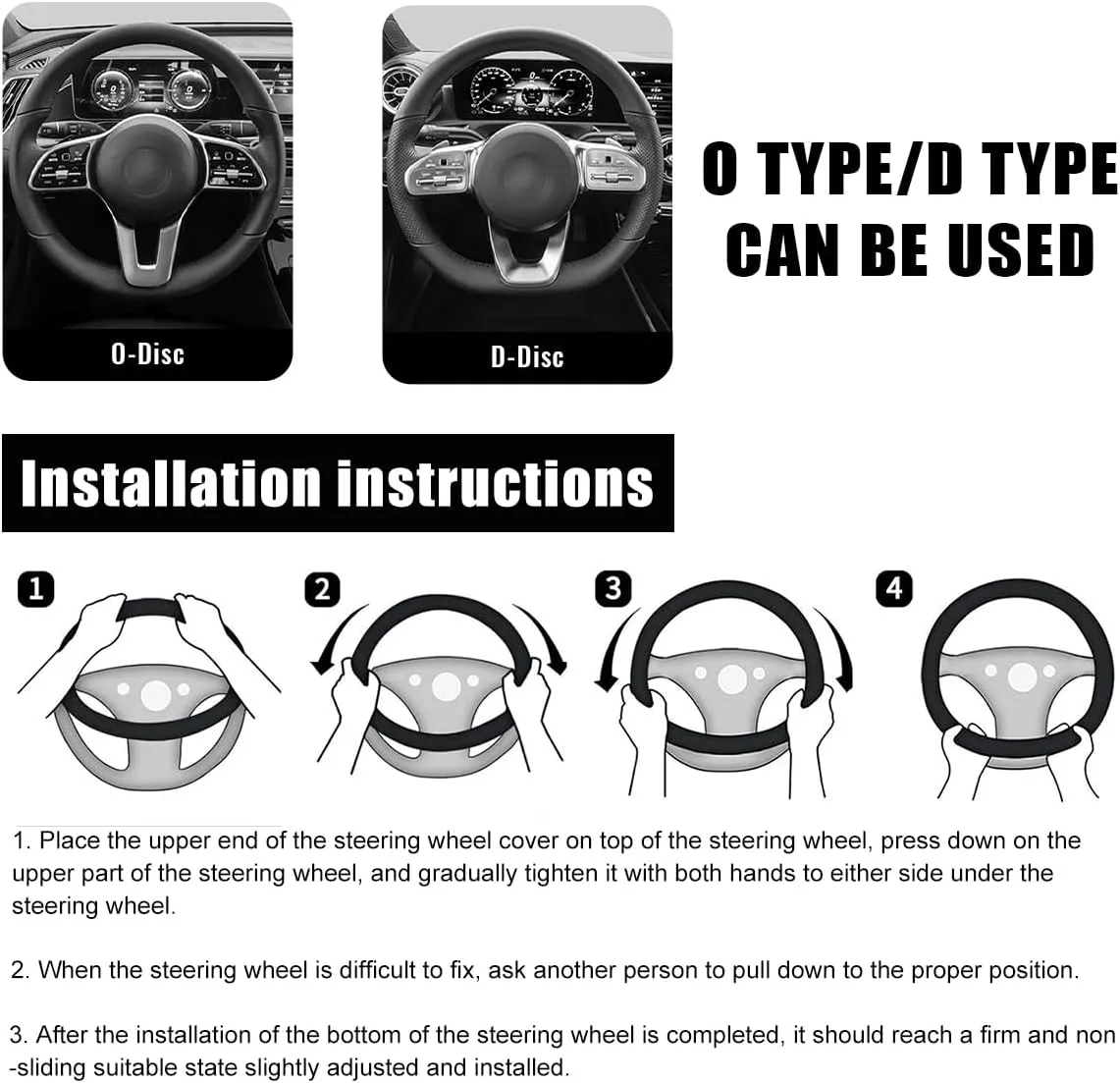 O-Disc

D-Disc

O TYPE/D TYPE CAN BE USED

Installation instructions

1

2

3

4

1. Place the upper end of the steering wheel cover on top of the steering wheel, press down on the upper part of the steering wheel, and gradually tighten it with both hands to either side under the steering wheel.

2. When the steering wheel is difficult to fix, ask another person to pull down to the proper position.

3. After the installation of the bottom of the steering wheel is completed, it should reach a firm and non -sliding suitable state slightly adjusted and installed.