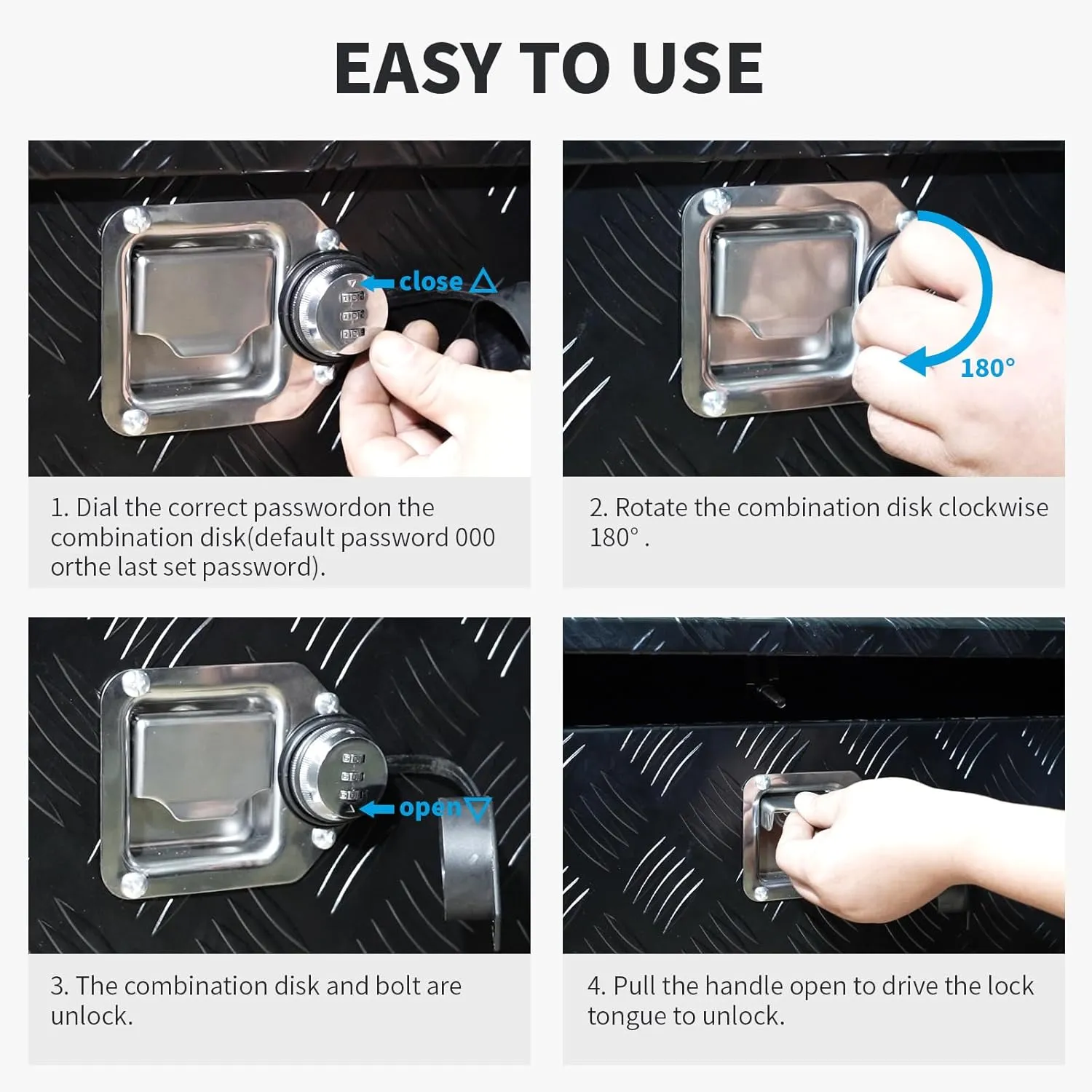 EASY TO USE

close

1. Dial the correct passwordon the combination disk(default password 000 orthe last set password).

180°

2. Rotate the combination disk clockwise 180° .

open

3. The combination disk and bolt are unlock.

4. Pull the handle open to drive the lock tongue to unlock.