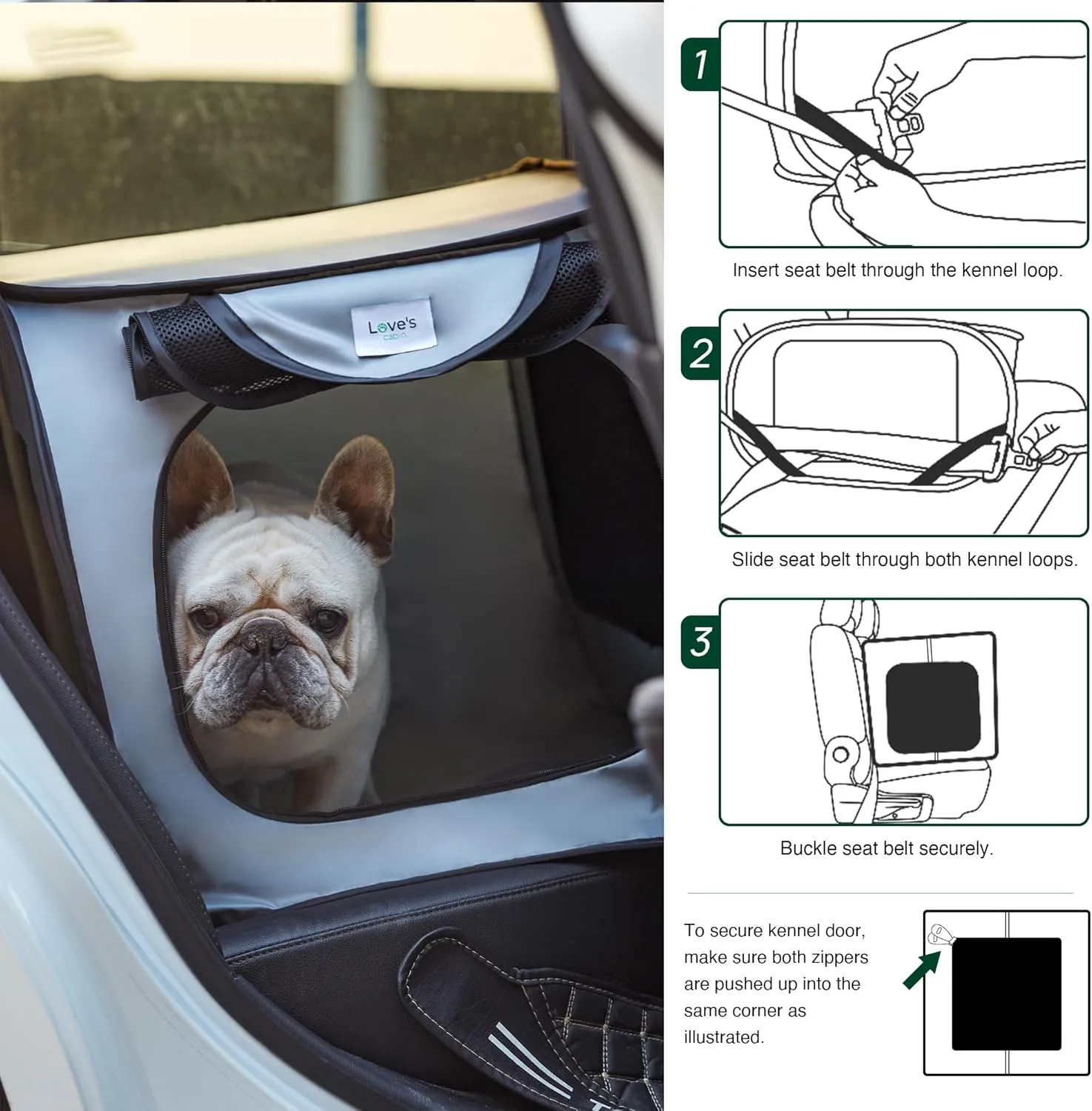 Love's cabin

1

Insert seat belt through the kennel loop.

2

Slide seat belt through both kennel loops.

3

Buckle seat belt securely.

To secure kennel door, make sure both zippers are pushed up into the same corner as illustrated.