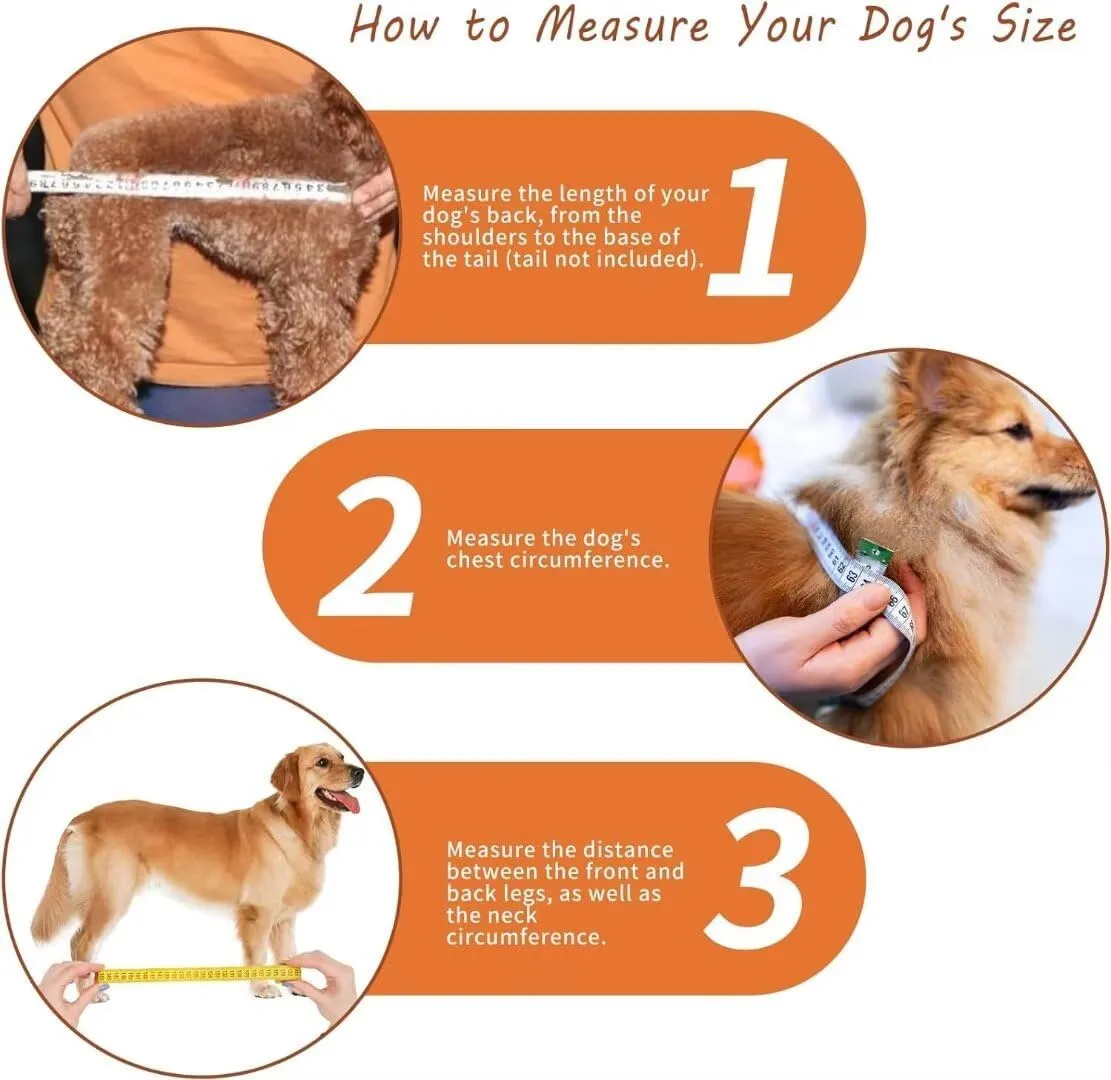 How to Measure Your Dog's Size

Measure the length of your dog's back, from the shoulders to the base of the tail (tail not included).

1

2

Measure the dog's chest circumference.

Measure the distance between the front and back legs, as well as the neck circumference.

3