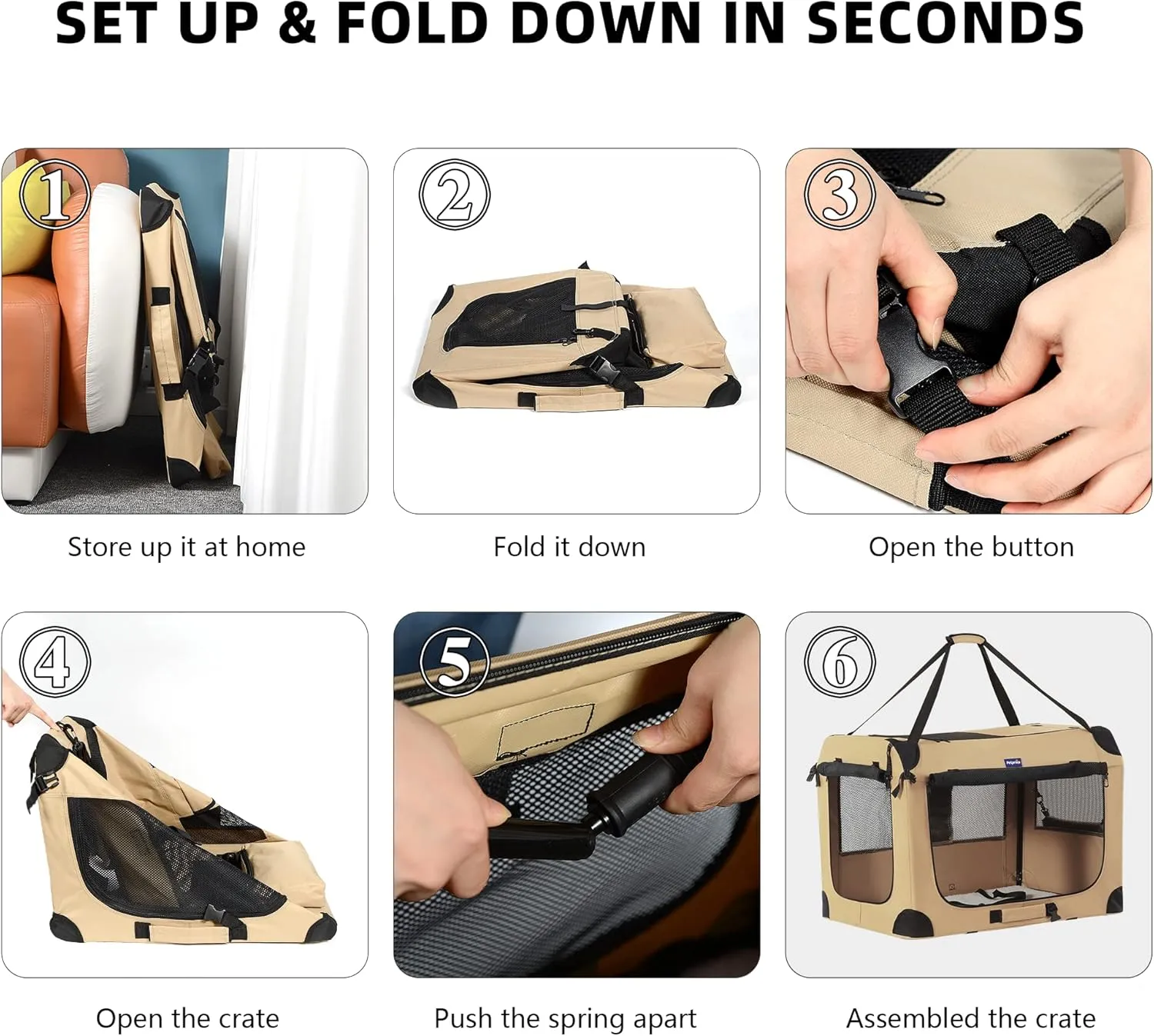 SET UP & FOLD DOWN IN SECONDS

1
Store up it at home

2
Fold it down

3
Open the button

4
Open the crate

5
Push the spring apart

6
Assembled the crate