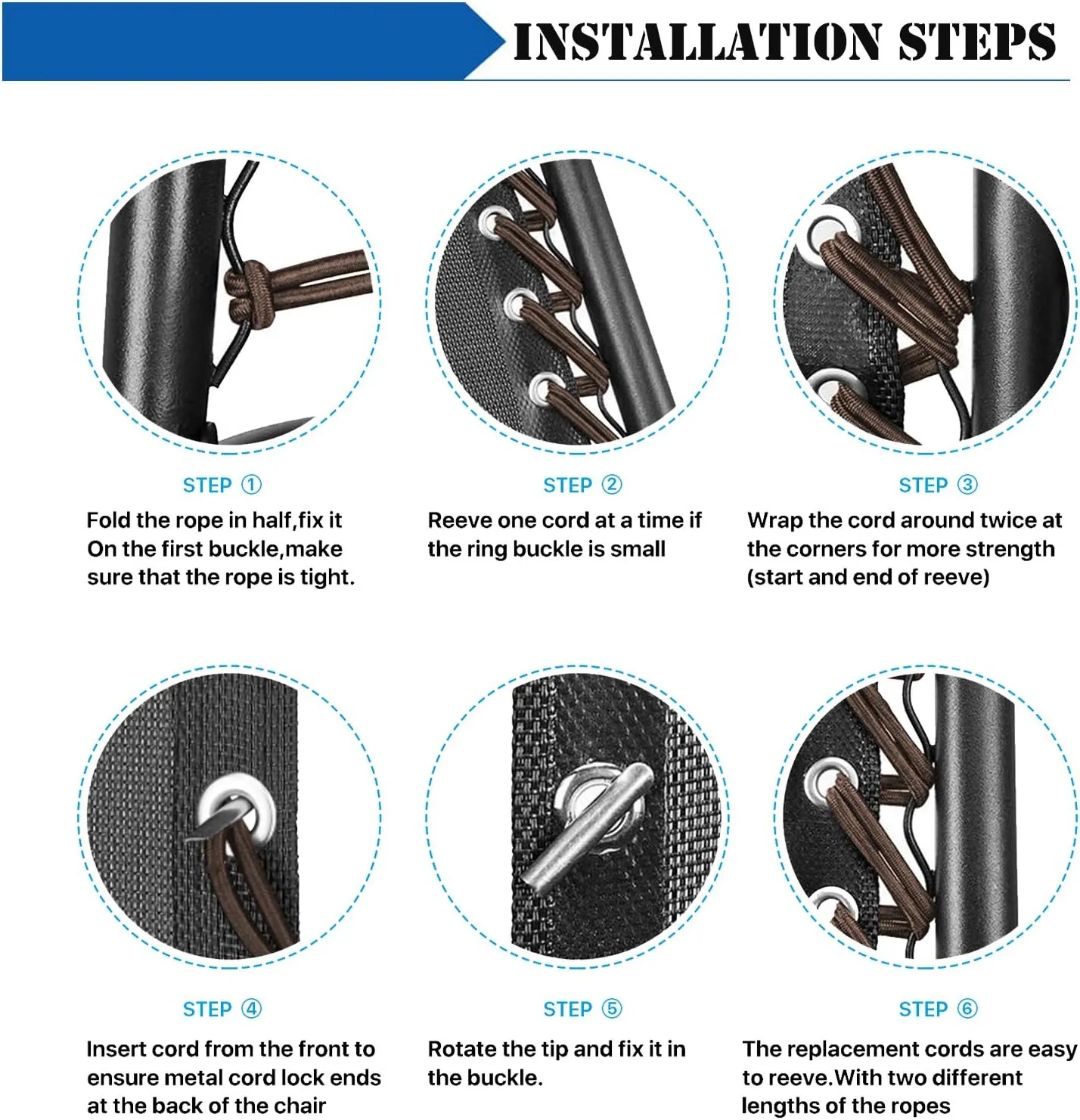 INSTALLATION STEPS

STEP ①
Fold the rope in half,fix it On the first buckle,make sure that the rope is tight.

STEP ②
Reeve one cord at a time if the ring buckle is small

STEP ③
Wrap the cord around twice at the corners for more strength (start and end of reeve)

STEP ④
Insert cord from the front to ensure metal cord lock ends at the back of the chair

STEP ⑤
Rotate the tip and fix it in the buckle.

STEP ⑥
The replacement cords are easy to reeve.With two different lengths of the ropes